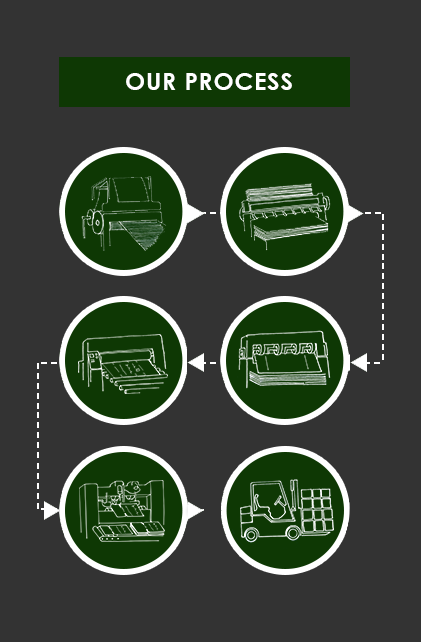 OUR PROCESS